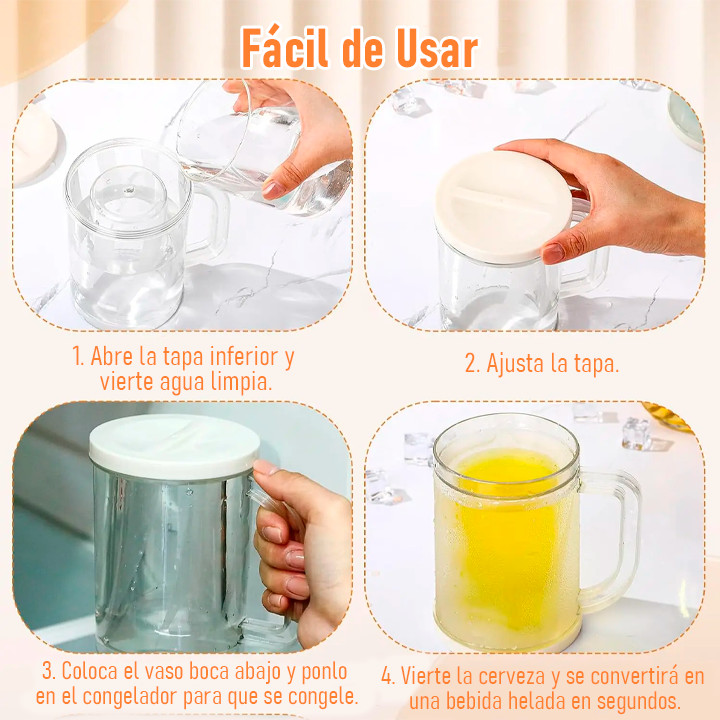 Fácil de Usar

1. Abre la tapa inferior y vierte agua limpia.

2. Ajusta la tapa.

3. Coloca el vaso boca abajo y ponlo en el congelador para que se congele.

4. Vierte la cerveza y se convertirá en una bebida helada en segundos.