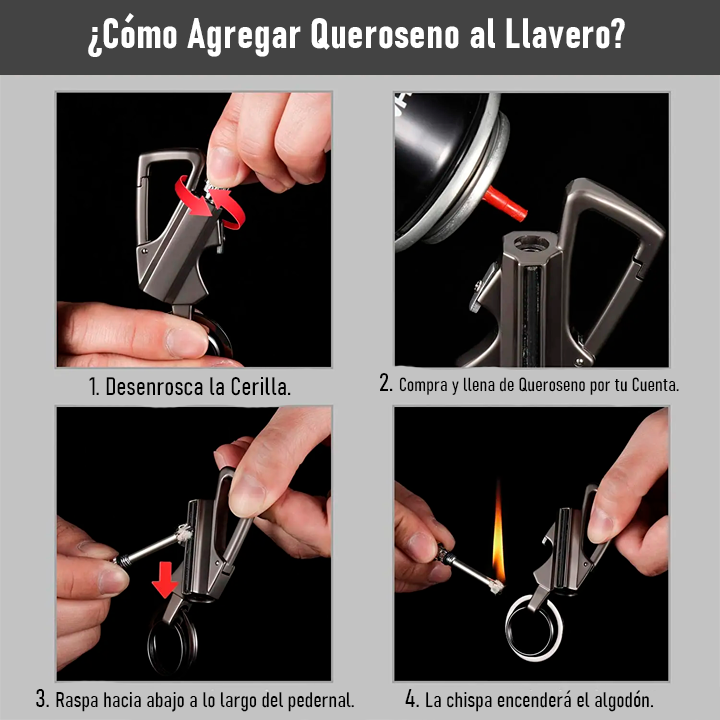 ¿Cómo Agregar Queroseno al Llavero?

1. Desenrosca la Cerilla.

2. Compra y llena de Queroseno por tu Cuenta.

3. Raspa hacia abajo a lo largo del pedernal.

4. La chispa encenderá el algodón.