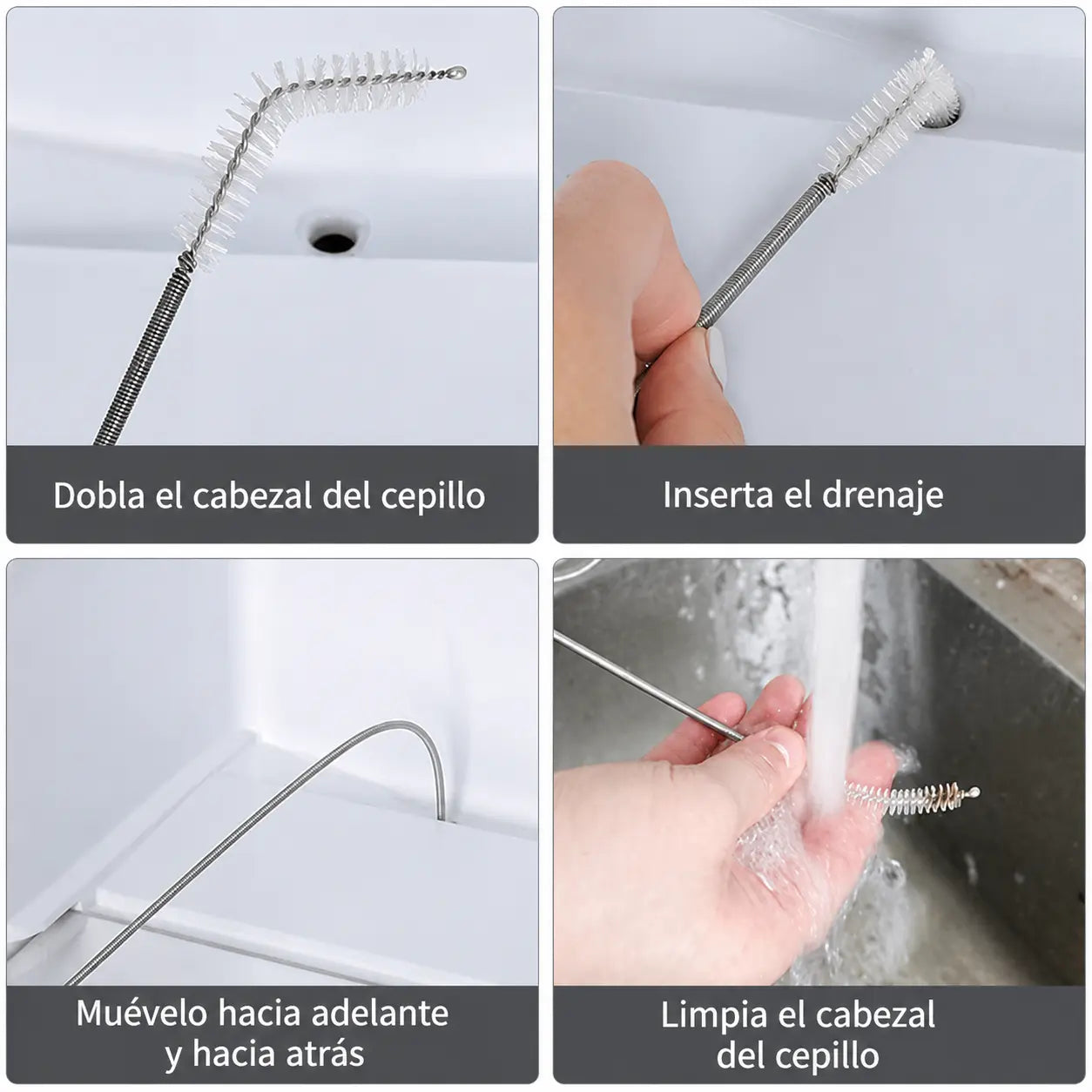 Dobla el cabezal del cepillo

Inserta el drenaje

Muévelo hacia adelante y hacia atrás

Limpia el cabezal del cepillo