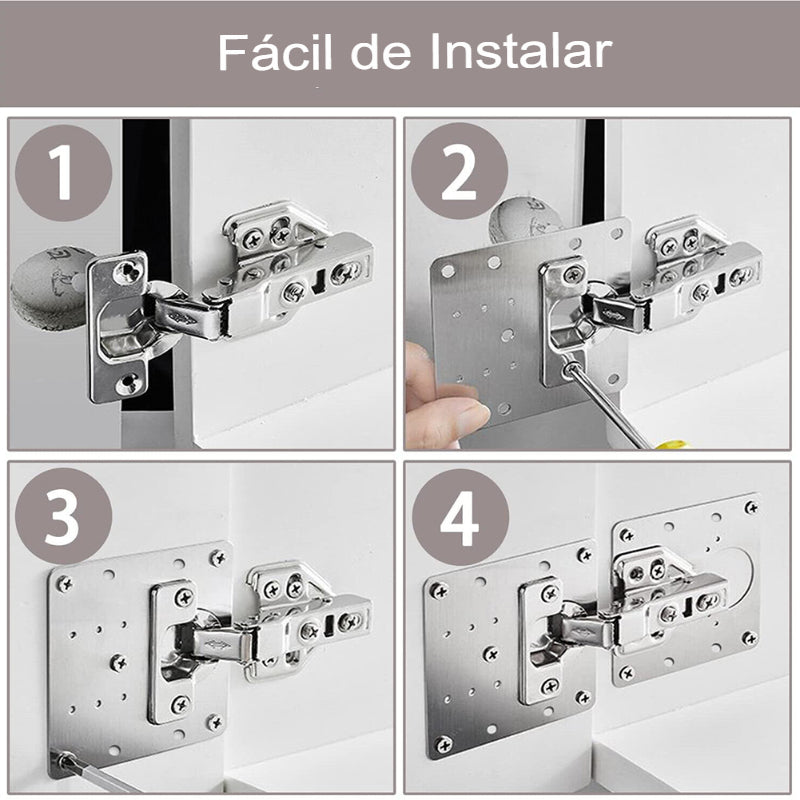 Fácil de Instalar

1

2

3

4