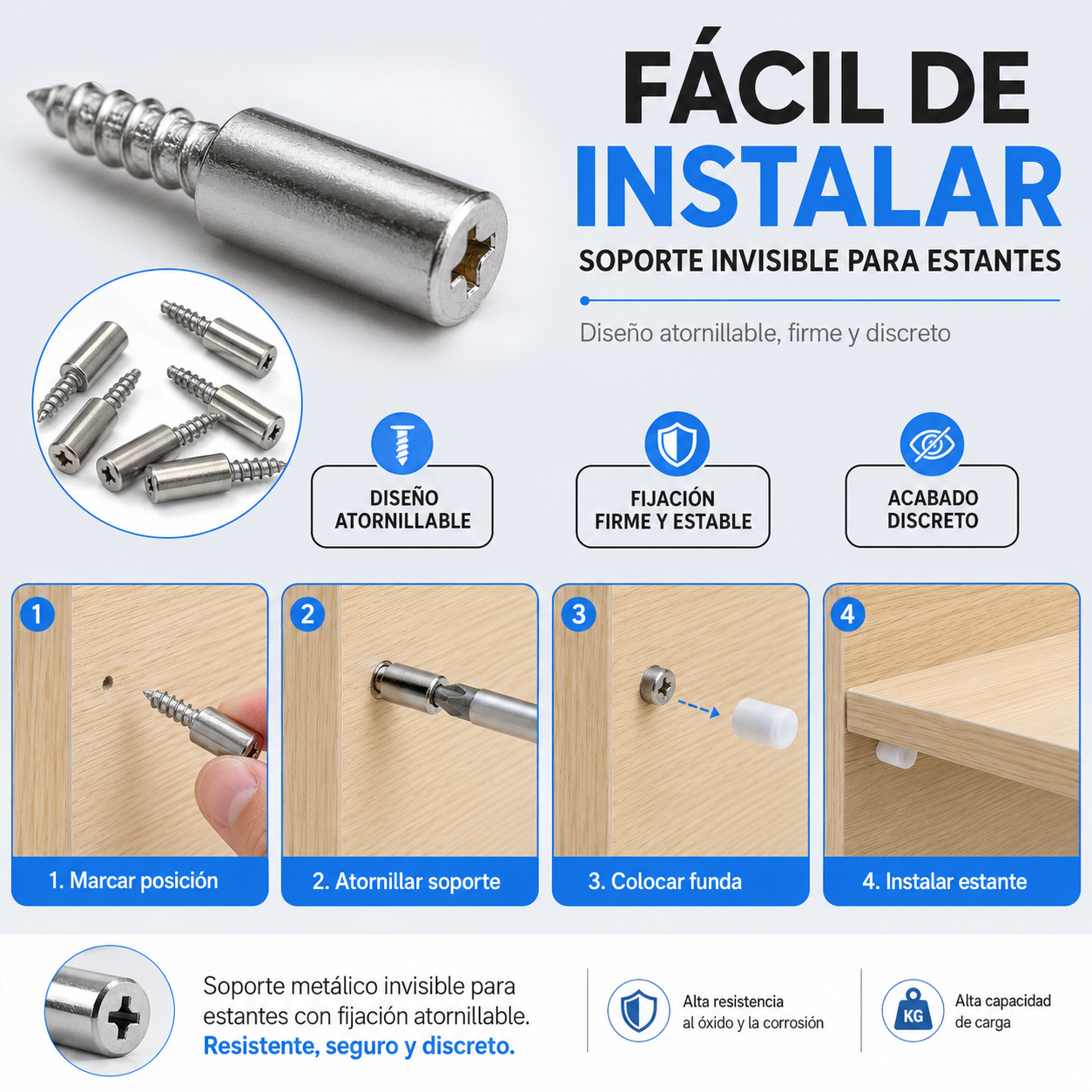 FÁCIL DE
INSTALAR
SOPORTE INVISIBLE PARA ESTANTES

Diseño atornillable, firme y discreto

DISEÑO ATORNILLABLE

FIJACIÓN FIRME Y ESTABLE

ACABADO DISCRETO

1
1. Marcar posición

2
2. Atornillar soporte

3
3. Colocar funda

4
4. Instalar estante

Soporte metálico invisible para estantes con fijación atornillable.
Resistente, seguro y discreto.

Alta resistencia al óxido y la corrosión

KG
Alta capacidad de carga