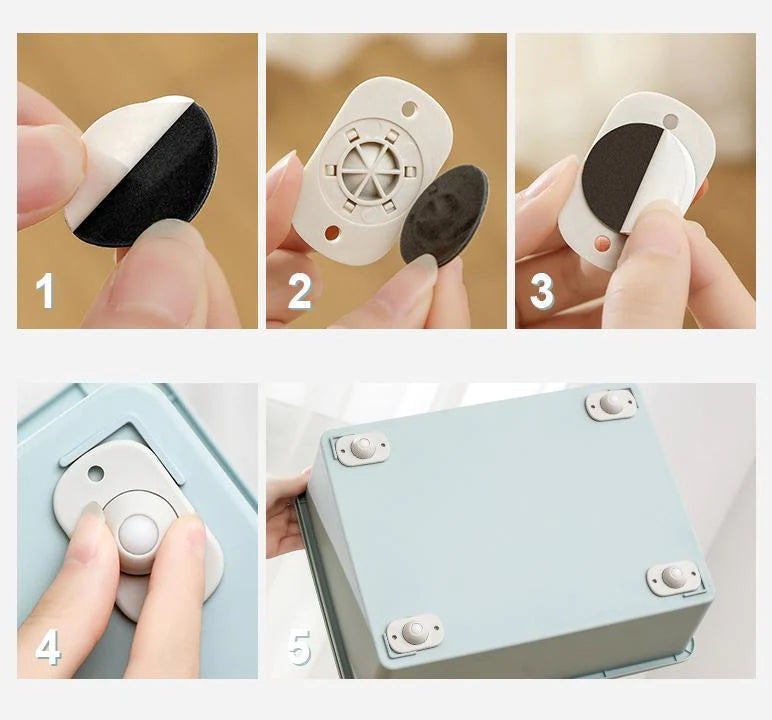 1

2

3

4

5